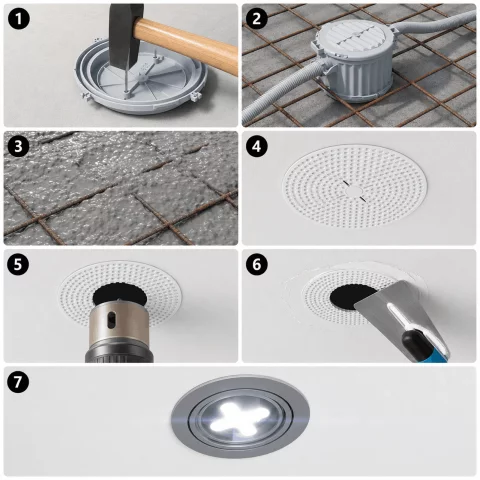 1

2

3

4

5

6

7