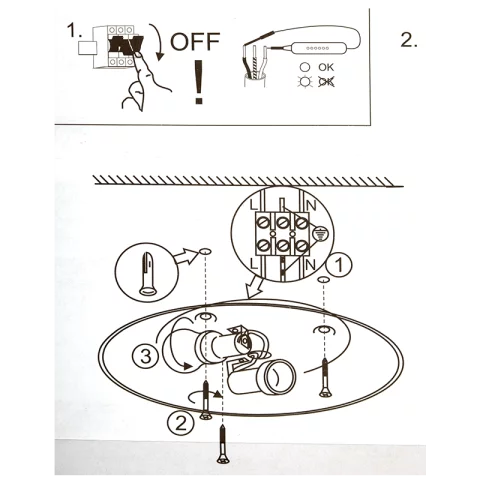 1.

OFF

!

OK

OK

2.

L

N

L

N

1

3

2